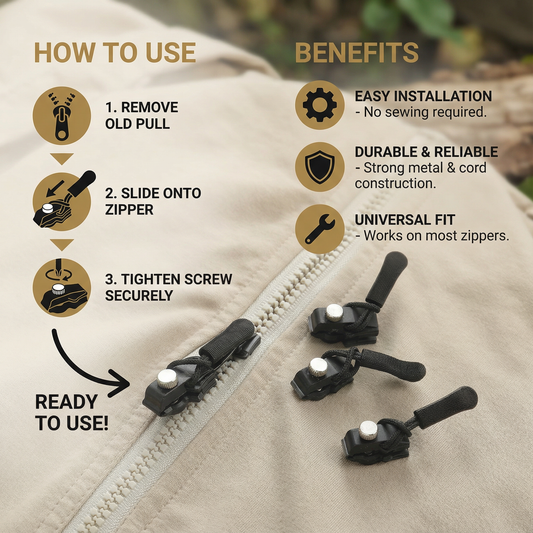 HOW TO USE

1. REMOVE OLD PULL

2. SLIDE ONTO ZIPPER

3. TIGHTEN SCREW SECURELY

READY TO USE!

BENEFITS

EASY INSTALLATION
- No sewing required.

DURABLE & RELIABLE
- Strong metal & cord construction.

UNIVERSAL FIT
- Works on most zippers.